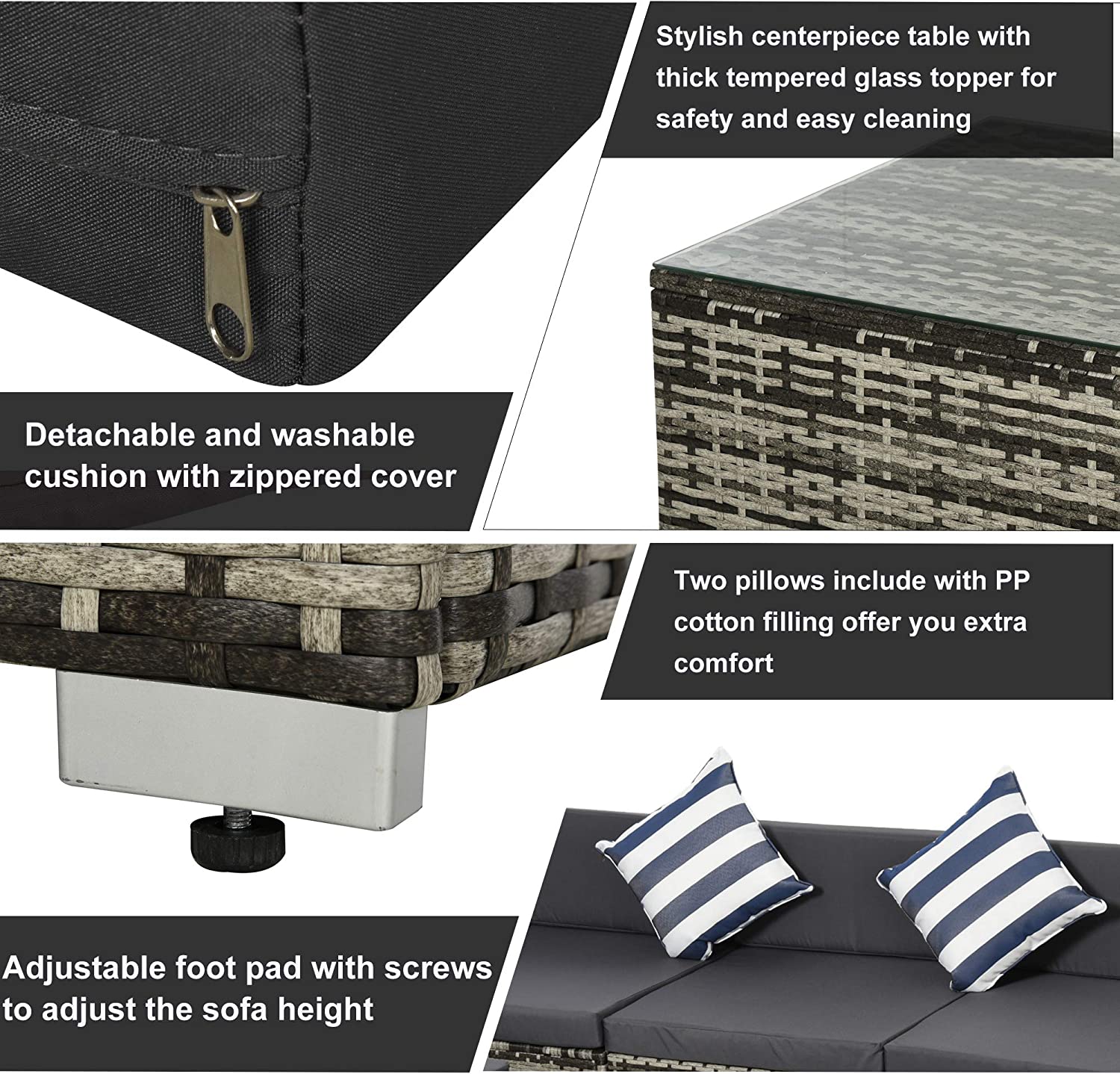 Stylish centerpiece table with thick tempered glass topper for safety and easy cleaning

Detachable and washable cushion with zippered cover

Two pillows include with PP cotton filling offer you extra comfort

Adjustable foot pad with screws to adjust the sofa height