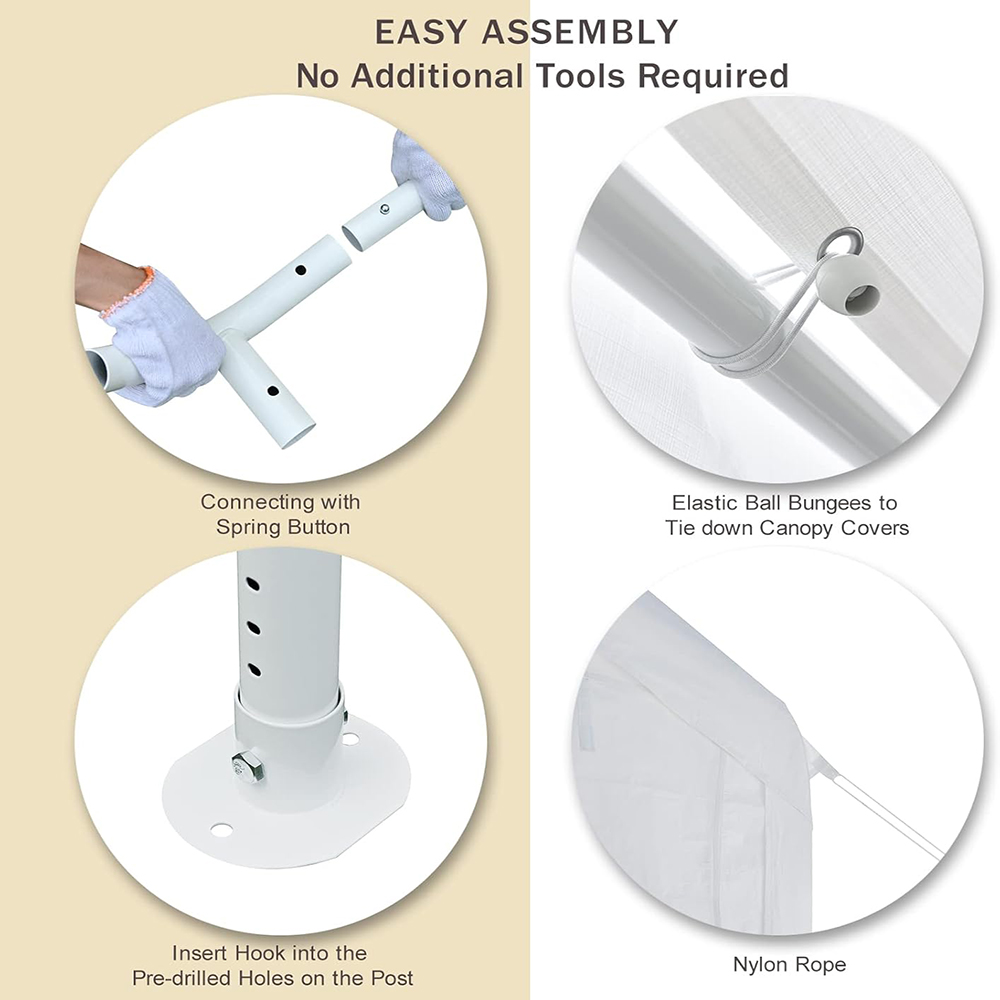 EASY ASSEMBLY
No Additional Tools Required

Connecting with Spring Button

Elastic Ball Bungees to Tie down Canopy Covers

Insert Hook into the Pre-drilled Holes on the Post

Nylon Rope